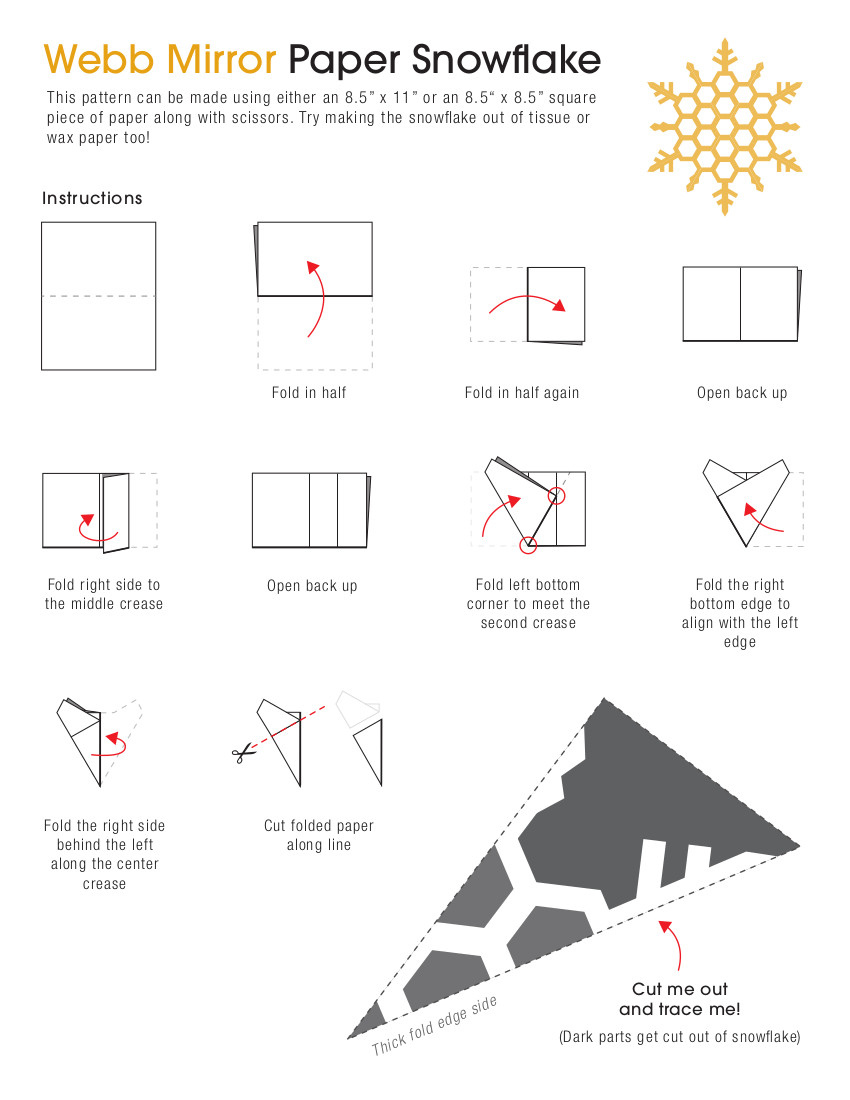 Webb Mirror Paper Snowflake

This pattern can be made using either an 8.5" x 11" or an 8.5" x 8.5" square piece of paper along with scissors. Try making the snowflake out of tissue or wax paper too!

Instructions

Fold in half

Fold in half again

Open back up

Fold right side to the middle crease

Open back up

Fold left bottom corner to meet the second crease

Fold the right bottom edge to align with the left edge

Fold the right side behind the left along the center crease

Cut folded paper along line

Thick fold edge side

Cut me out and trace me!

(Dark parts get cut out of snowflake)